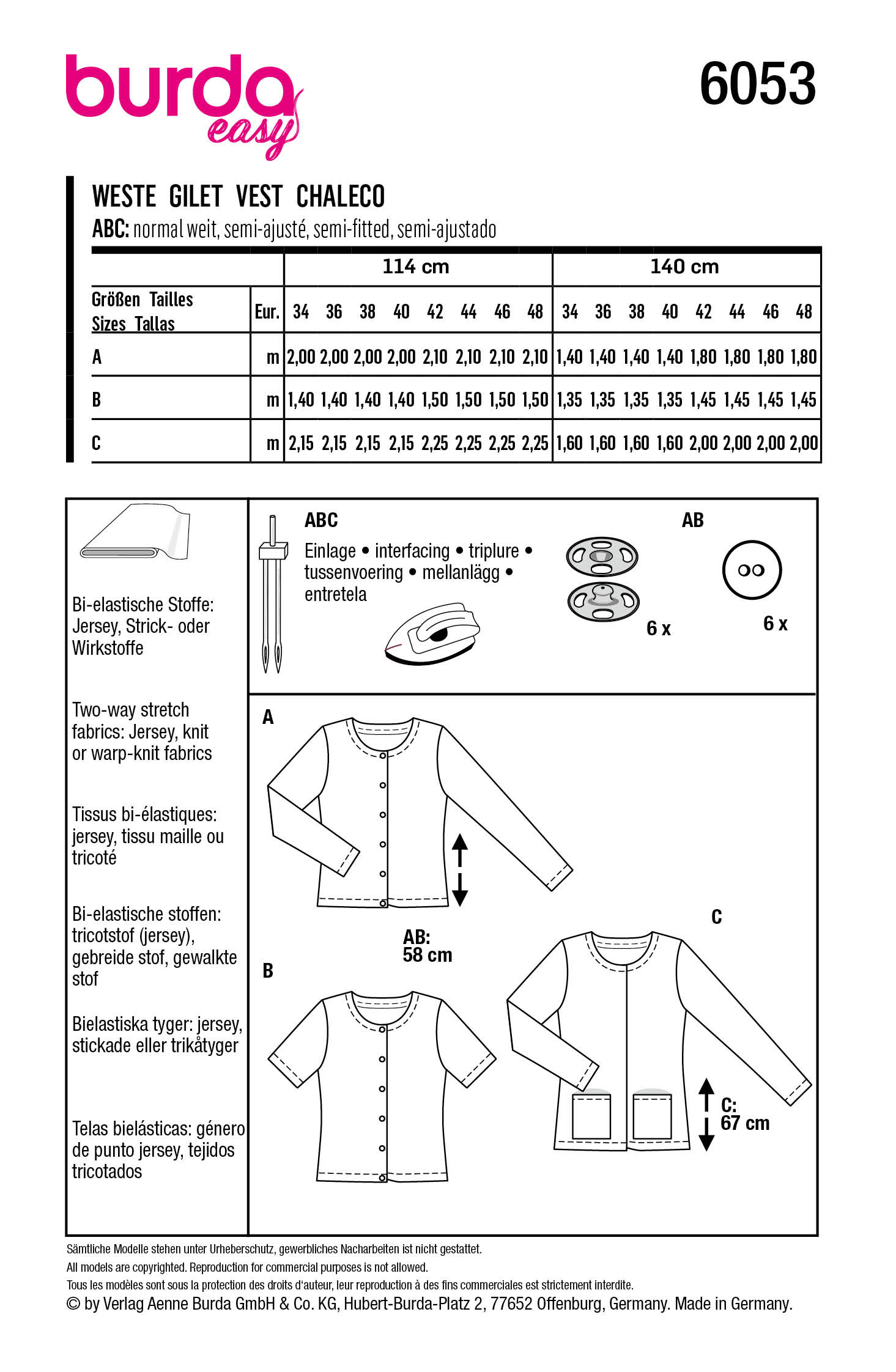 burda easy

6053

WESTE GILET VEST CHALECO
ABC: normal weit, semi-ajusté, semi-fitted, semi-ajustado

| | | 114 cm | | | | | | | | 140 cm | | | | | | | |
|---|---|---|---|---|---|---|---|---|---|---|---|---|---|---|---|---|---|
| Größen Tailles Sizes Tallas | Eur. | 34 | 36 | 38 | 40 | 42 | 44 | 46 | 48 | 34 | 36 | 38 | 40 | 42 | 44 | 46 | 48 |
| A | m | 2,00 | 2,00 | 2,00 | 2,00 | 2,10 | 2,10 | 2,10 | 2,10 | 1,40 | 1,40 | 1,40 | 1,40 | 1,80 | 1,80 | 1,80 | 1,80 |
| B | m | 1,40 | 1,40 | 1,40 | 1,40 | 1,50 | 1,50 | 1,50 | 1,50 | 1,35 | 1,35 | 1,35 | 1,35 | 1,45 | 1,45 | 1,45 | 1,45 |
| C | m | 2,15 | 2,15 | 2,15 | 2,15 | 2,25 | 2,25 | 2,25 | 2,25 | 1,60 | 1,60 | 1,60 | 1,60 | 2,00 | 2,00 | 2,00 | 2,00 |

Bi-elastische Stoffe: Jersey, Strick- oder Wirkstoffe

Two-way stretch fabrics: Jersey, knit or warp-knit fabrics

Tissus bi-élastiques: jersey, tissu maille ou tricoté

Bi-elastische stoffen: tricotstof (jersey), gebreide stof, gewalkte stof

Bielastiska tyger: jersey, stickade eller trikåtyger

Telas bielásticas: género de punto jersey, tejidos tricotados

ABC
Einlage • interfacing • triplure • tussenvoering • mellanlägg • entretela

AB
6 x
6 x

A

AB:
58 cm

B

C

C:
67 cm

Sämtliche Modelle stehen unter Urheberschutz, gewerbliches Nacharbeiten ist nicht gestattet.
All models are copyrighted. Reproduction for commercial purposes is not allowed.
Tous les modèles sont sous la protection des droits d'auteur, leur reproduction à des fins commerciales est strictement interdite.
© by Verlag Aenne Burda GmbH & Co. KG, Hubert-Burda-Platz 2, 77652 Offenburg, Germany. Made in Germany.