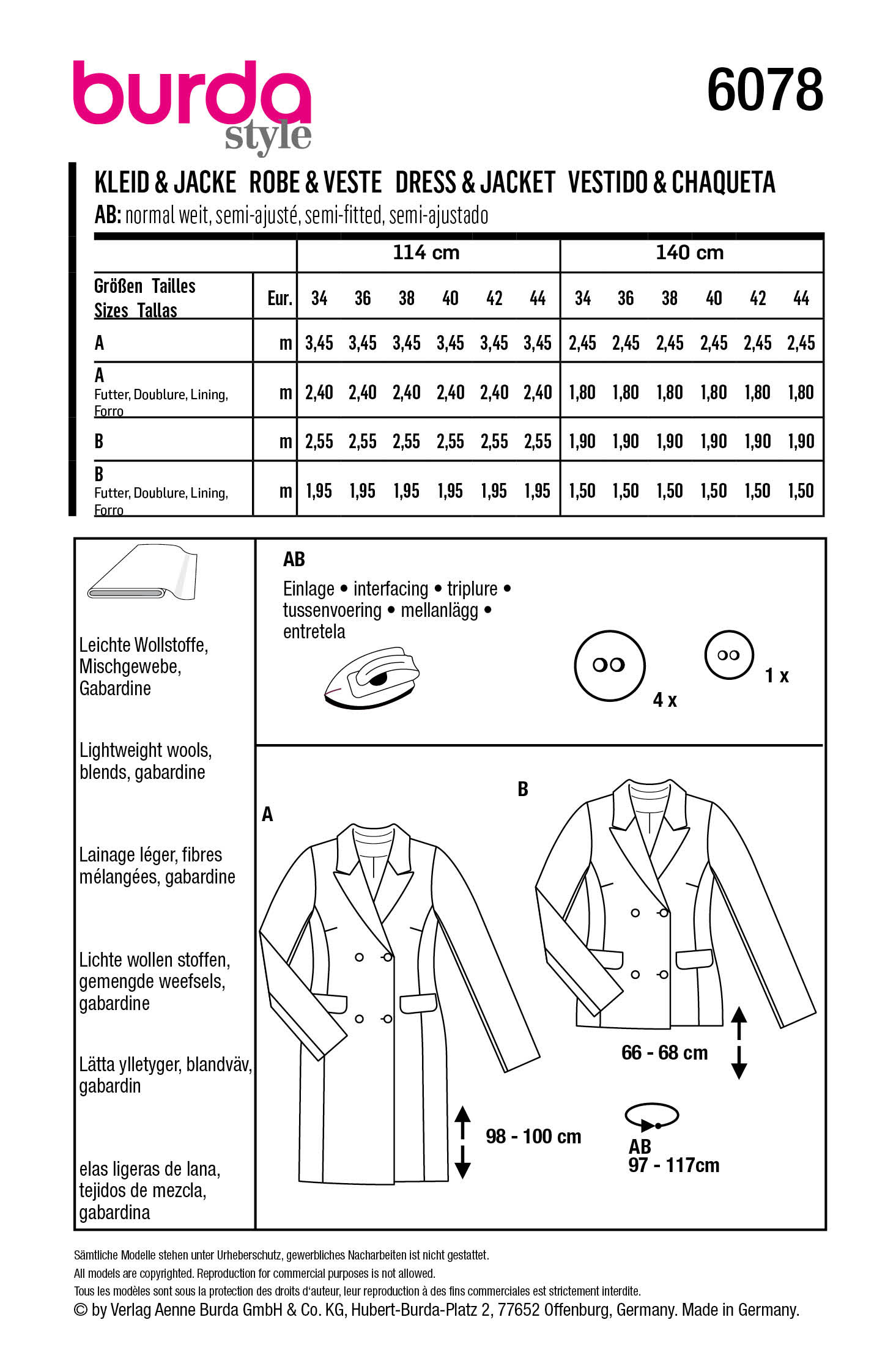 burda style

6078

KLEID & JACKE ROBE & VESTE DRESS & JACKET VESTIDO & CHAQUETA
AB: normal weit, semi-ajusté, semi-fitted, semi-ajustado

| | | 114 cm | | | | | | 140 cm | | | | | |
|---|---|---|---|---|---|---|---|---|---|---|---|---|---|
| Größen Tailles Sizes Tallas | Eur. | 34 | 36 | 38 | 40 | 42 | 44 | 34 | 36 | 38 | 40 | 42 | 44 |
| A | m | 3,45 | 3,45 | 3,45 | 3,45 | 3,45 | 3,45 | 2,45 | 2,45 | 2,45 | 2,45 | 2,45 | 2,45 |
| A Futter, Doublure, Lining, Forro | m | 2,40 | 2,40 | 2,40 | 2,40 | 2,40 | 2,40 | 1,80 | 1,80 | 1,80 | 1,80 | 1,80 | 1,80 |
| B | m | 2,55 | 2,55 | 2,55 | 2,55 | 2,55 | 2,55 | 1,90 | 1,90 | 1,90 | 1,90 | 1,90 | 1,90 |
| B Futter, Doublure, Lining, Forro | m | 1,95 | 1,95 | 1,95 | 1,95 | 1,95 | 1,95 | 1,50 | 1,50 | 1,50 | 1,50 | 1,50 | 1,50 |

Leichte Wollstoffe, Mischgewebe, Gabardine

Lightweight wools, blends, gabardine

Lainage léger, fibres mélangées, gabardine

Lichte wollen stoffen, gemengde weefsels, gabardine

Lätta ylletyger, blandväv, gabardin

elas ligeras de lana, tejidos de mezcla, gabardina

AB
Einlage • interfacing • triplure • tussenvoering • mellanlägg • entretela

4 x

1 x

A

B

98 - 100 cm

66 - 68 cm

AB
97 - 117cm

Sämtliche Modelle stehen unter Urheberschutz, gewerbliches Nacharbeiten ist nicht gestattet.
All models are copyrighted. Reproduction for commercial purposes is not allowed.
Tous les modèles sont sous la protection des droits d'auteur, leur reproduction à des fins commerciales est strictement interdite.
© by Verlag Aenne Burda GmbH & Co. KG, Hubert-Burda-Platz 2, 77652 Offenburg, Germany. Made in Germany.