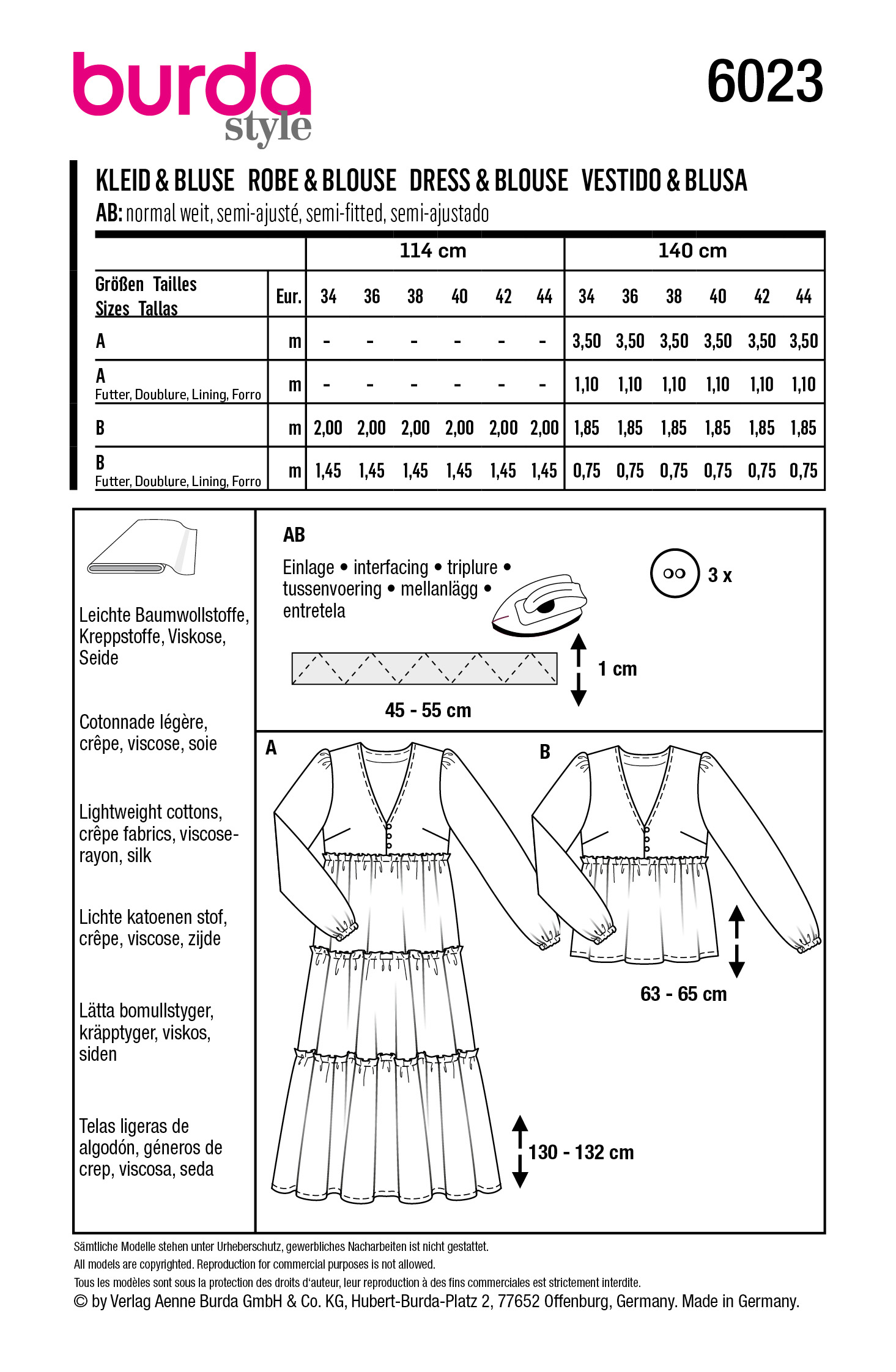 burda style

6023

KLEID & BLUSE ROBE & BLOUSE DRESS & BLOUSE VESTIDO & BLUSA
AB: normal weit, semi-ajusté, semi-fitted, semi-ajustado

| | | 114 cm | | | | | | 140 cm | | | | | |
|---|---|---|---|---|---|---|---|---|---|---|---|---|---|
| Größen Tailles Sizes Tallas | Eur. | 34 | 36 | 38 | 40 | 42 | 44 | 34 | 36 | 38 | 40 | 42 | 44 |
| A | m | - | - | - | - | - | - | 3,50 | 3,50 | 3,50 | 3,50 | 3,50 | 3,50 |
| A Futter, Doublure, Lining, Forro | m | - | - | - | - | - | - | 1,10 | 1,10 | 1,10 | 1,10 | 1,10 | 1,10 |
| B | m | 2,00 | 2,00 | 2,00 | 2,00 | 2,00 | 2,00 | 1,85 | 1,85 | 1,85 | 1,85 | 1,85 | 1,85 |
| B Futter, Doublure, Lining, Forro | m | 1,45 | 1,45 | 1,45 | 1,45 | 1,45 | 1,45 | 0,75 | 0,75 | 0,75 | 0,75 | 0,75 | 0,75 |

Leichte Baumwollstoffe, Kreppstoffe, Viskose, Seide

Cotonnade légère, crêpe, viscose, soie

Lightweight cottons, crêpe fabrics, viscose-rayon, silk

Lichte katoenen stof, crêpe, viscose, zijde

Lätta bomullstyger, kräpptyger, viskos, siden

Telas ligeras de algodón, géneros de crep, viscosa, seda

AB
Einlage • interfacing • triplure • tussenvoering • mellanlägg • entretela

3 x

1 cm

45 - 55 cm

A

B

63 - 65 cm

130 - 132 cm

Sämtliche Modelle stehen unter Urheberschutz, gewerbliches Nacharbeiten ist nicht gestattet.
All models are copyrighted. Reproduction for commercial purposes is not allowed.
Tous les modèles sont sous la protection des droits d'auteur, leur reproduction à des fins commerciales est strictement interdite.
© by Verlag Aenne Burda GmbH & Co. KG, Hubert-Burda-Platz 2, 77652 Offenburg, Germany. Made in Germany.