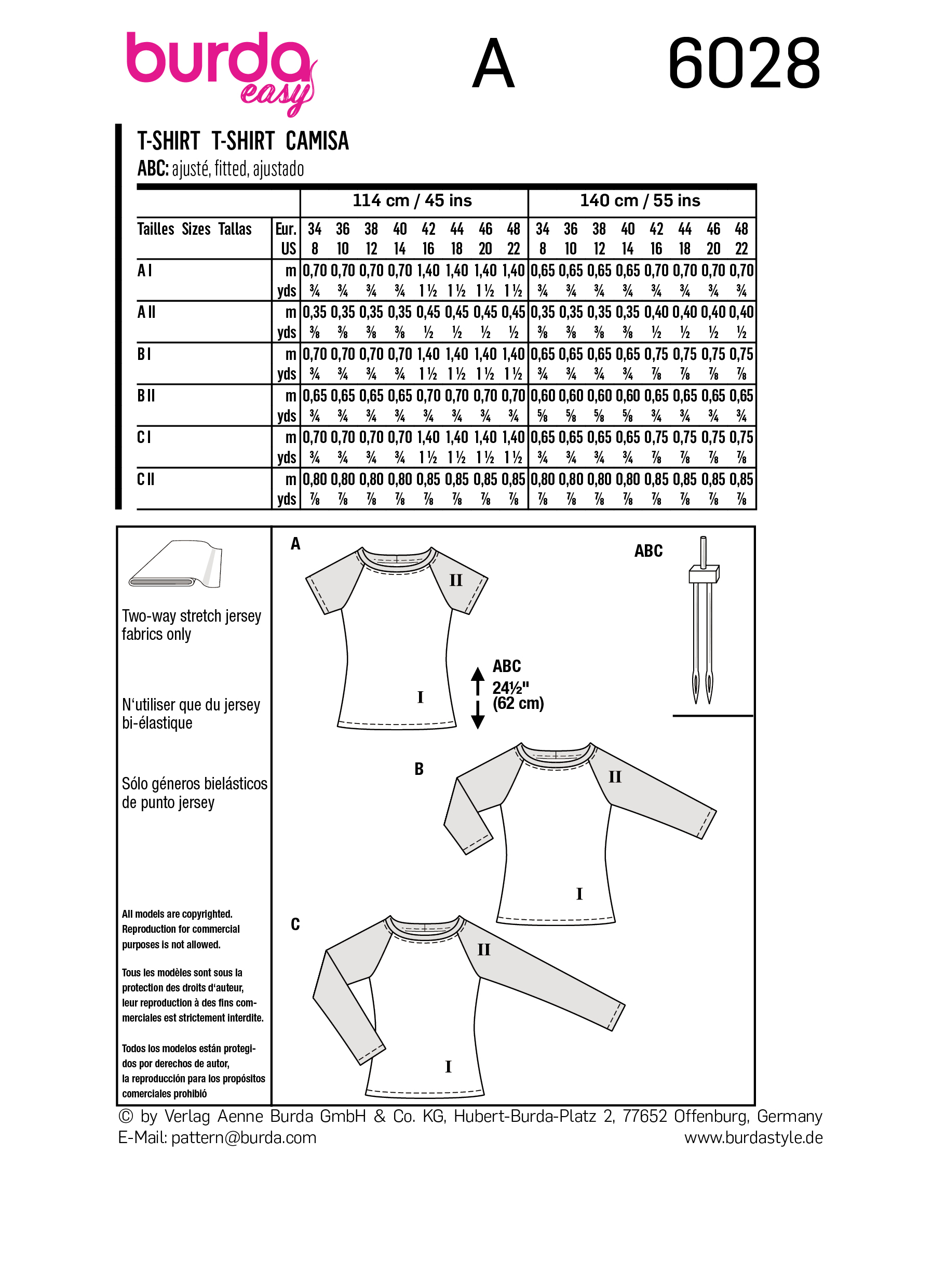 burda easy A 6028

T-SHIRT T-SHIRT CAMISA
ABC: ajusté, fitted, ajustado

| | | 114 cm / 45 ins | | | | | | | | 140 cm / 55 ins | | | | | | | |
|---|---|---|---|---|---|---|---|---|---|---|---|---|---|---|---|---|---|
| Tailles Sizes Tallas | Eur. | 34 | 36 | 38 | 40 | 42 | 44 | 46 | 48 | 34 | 36 | 38 | 40 | 42 | 44 | 46 | 48 |
| | US | 8 | 10 | 12 | 14 | 16 | 18 | 20 | 22 | 8 | 10 | 12 | 14 | 16 | 18 | 20 | 22 |
| A I | m | 0,70 | 0,70 | 0,70 | 0,70 | 1,40 | 1,40 | 1,40 | 1,40 | 0,65 | 0,65 | 0,65 | 0,65 | 0,70 | 0,70 | 0,70 | 0,70 |
| | yds | ¾ | ¾ | ¾ | ¾ | 1½ | 1½ | 1½ | 1½ | ¾ | ¾ | ¾ | ¾ | ¾ | ¾ | ¾ | ¾ |
| A II | m | 0,35 | 0,35 | 0,35 | 0,35 | 0,45 | 0,45 | 0,45 | 0,45 | 0,35 | 0,35 | 0,35 | 0,35 | 0,40 | 0,40 | 0,40 | 0,40 |
| | yds | ⅜ | ⅜ | ⅜ | ⅜ | ½ | ½ | ½ | ½ | ⅜ | ⅜ | ⅜ | ⅜ | ½ | ½ | ½ | ½ |
| B I | m | 0,70 | 0,70 | 0,70 | 0,70 | 1,40 | 1,40 | 1,40 | 1,40 | 0,65 | 0,65 | 0,65 | 0,65 | 0,75 | 0,75 | 0,75 | 0,75 |
| | yds | ¾ | ¾ | ¾ | ¾ | 1½ | 1½ | 1½ | 1½ | ¾ | ¾ | ¾ | ¾ | ⅞ | ⅞ | ⅞ | ⅞ |
| B II | m | 0,65 | 0,65 | 0,65 | 0,65 | 0,70 | 0,70 | 0,70 | 0,70 | 0,60 | 0,60 | 0,60 | 0,60 | 0,65 | 0,65 | 0,65 | 0,65 |
| | yds | ¾ | ¾ | ¾ | ¾ | ¾ | ¾ | ¾ | ¾ | ⅝ | ⅝ | ⅝ | ⅝ | ¾ | ¾ | ¾ | ¾ |
| C I | m | 0,70 | 0,70 | 0,70 | 0,70 | 1,40 | 1,40 | 1,40 | 1,40 | 0,65 | 0,65 | 0,65 | 0,65 | 0,75 | 0,75 | 0,75 | 0,75 |
| | yds | ¾ | ¾ | ¾ | ¾ | 1½ | 1½ | 1½ | 1½ | ¾ | ¾ | ¾ | ¾ | ⅞ | ⅞ | ⅞ | ⅞ |
| C II | m | 0,80 | 0,80 | 0,80 | 0,80 | 0,85 | 0,85 | 0,85 | 0,85 | 0,80 | 0,80 | 0,80 | 0,80 | 0,85 | 0,85 | 0,85 | 0,85 |
| | yds | ⅞ | ⅞ | ⅞ | ⅞ | ⅞ | ⅞ | ⅞ | ⅞ | ⅞ | ⅞ | ⅞ | ⅞ | ⅞ | ⅞ | ⅞ | ⅞ |

Two-way stretch jersey fabrics only

N'utiliser que du jersey bi-élastique

Sólo géneros bielásticos de punto jersey

All models are copyrighted. Reproduction for commercial purposes is not allowed.

Tous les modèles sont sous la protection des droits d'auteur, leur reproduction à des fins commerciales est strictement interdite.

Todos los modelos están protegidos por derechos de autor, la reproducción para los propósitos comerciales prohibió

A
II
I
ABC
24½"
(62 cm)
ABC
B
II
I
C
II
I

© by Verlag Aenne Burda GmbH & Co. KG, Hubert-Burda-Platz 2, 77652 Offenburg, Germany
E-Mail: pattern@burda.com www.burdastyle.de