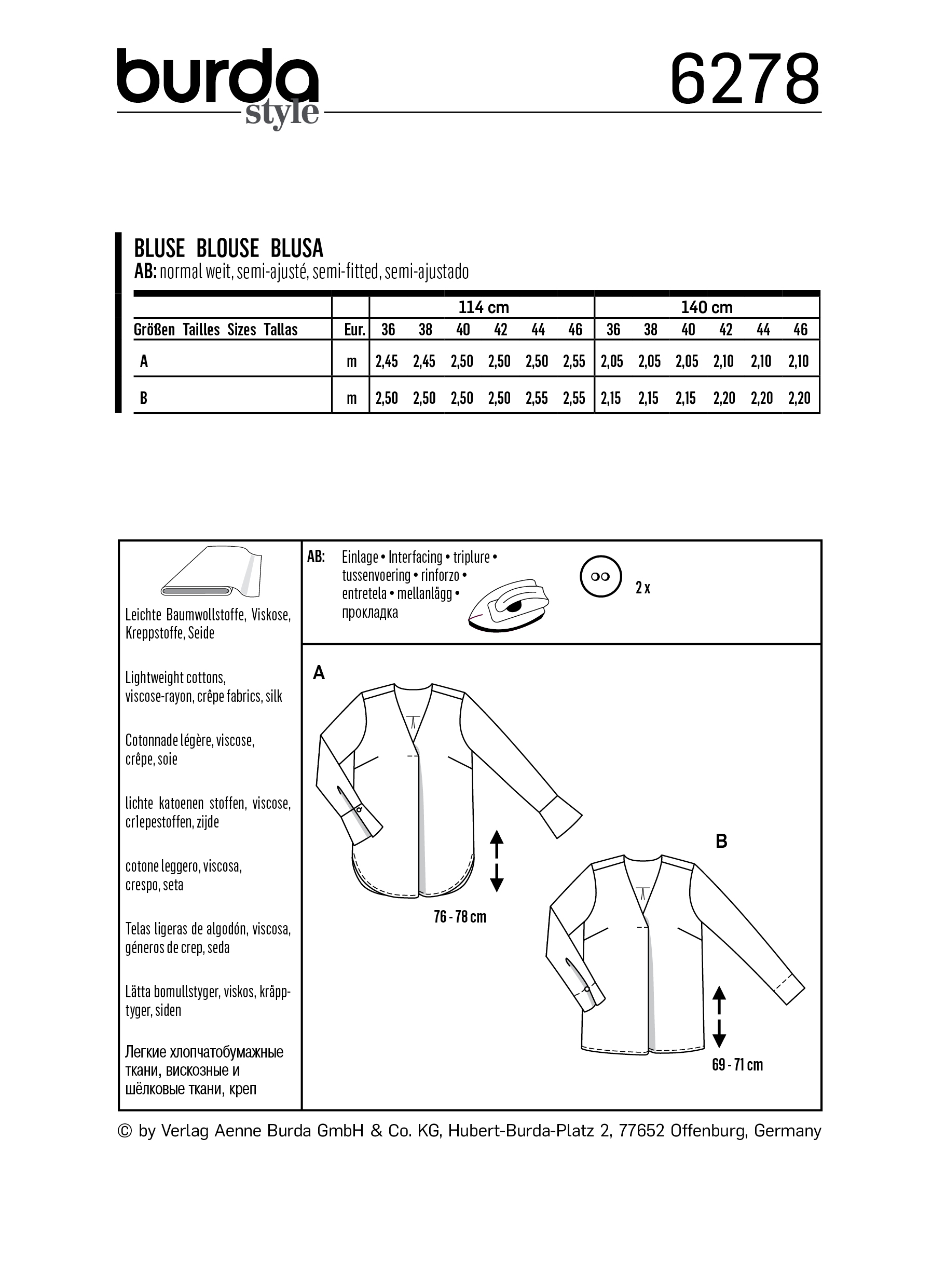 burda style

6278

BLUSE BLOUSE BLUSA
AB: normal weit, semi-ajusté, semi-fitted, semi-ajustado

| | | 114 cm | | | | | | 140 cm | | | | | |
|---|---|---|---|---|---|---|---|---|---|---|---|---|---|
| Größen Tailles Sizes Tallas | Eur. | 36 | 38 | 40 | 42 | 44 | 46 | 36 | 38 | 40 | 42 | 44 | 46 |
| A | m | 2,45 | 2,45 | 2,50 | 2,50 | 2,50 | 2,55 | 2,05 | 2,05 | 2,05 | 2,10 | 2,10 | 2,10 |
| B | m | 2,50 | 2,50 | 2,50 | 2,50 | 2,55 | 2,55 | 2,15 | 2,15 | 2,15 | 2,20 | 2,20 | 2,20 |

Leichte Baumwollstoffe, Viskose, Kreppstoffe, Seide

Lightweight cottons, viscose-rayon, crêpe fabrics, silk

Cotonnade légère, viscose, crêpe, soie

lichte katoenen stoffen, viscose, cr1epestoffen, zijde

cotone leggero, viscosa, crespo, seta

Telas ligeras de algodón, viscosa, géneros de crep, seda

Lätta bomullstyger, viskos, kräpptyger, siden

Легкие хлопчатобумажные ткани, вискозные и шёлковые ткани, креп

AB: Einlage • Interfacing • triplure • tussenvoering • rinforzo • entretela • mellanlägg • прокладка

2 x

A

76 - 78 cm

B

69 - 71 cm

© by Verlag Aenne Burda GmbH & Co. KG, Hubert-Burda-Platz 2, 77652 Offenburg, Germany