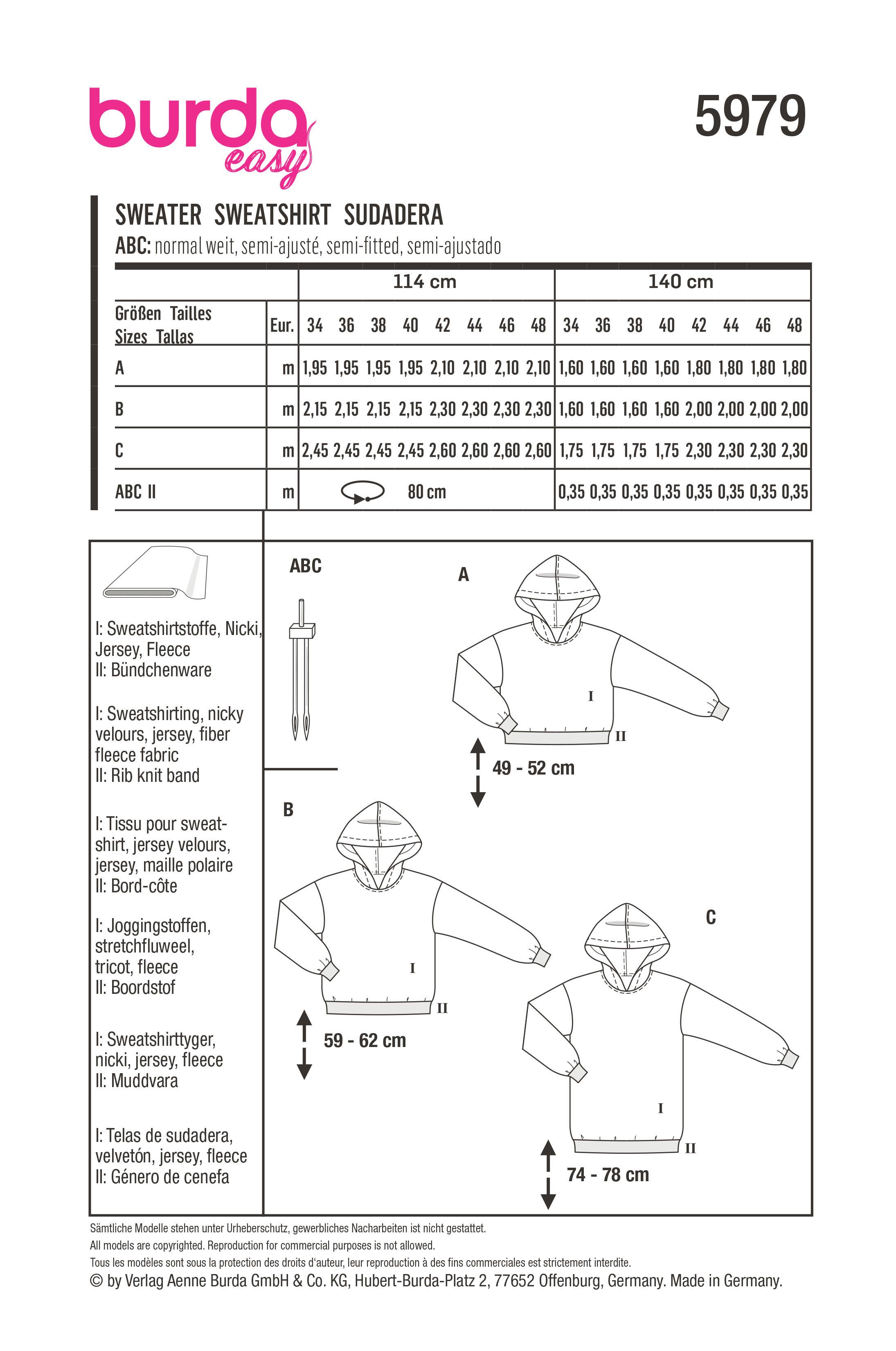 burda easy

5979

SWEATER SWEATSHIRT SUDADERA
ABC: normal weit, semi-ajusté, semi-fitted, semi-ajustado

| | | 114 cm | | | | | | | | 140 cm | | | | | | | |
|---|---|---|---|---|---|---|---|---|---|---|---|---|---|---|---|---|---|
| Größen Tailles Sizes Tallas | Eur. | 34 | 36 | 38 | 40 | 42 | 44 | 46 | 48 | 34 | 36 | 38 | 40 | 42 | 44 | 46 | 48 |
| A | m | 1,95 | 1,95 | 1,95 | 1,95 | 2,10 | 2,10 | 2,10 | 2,10 | 1,60 | 1,60 | 1,60 | 1,60 | 1,80 | 1,80 | 1,80 | 1,80 |
| B | m | 2,15 | 2,15 | 2,15 | 2,15 | 2,30 | 2,30 | 2,30 | 2,30 | 1,60 | 1,60 | 1,60 | 1,60 | 2,00 | 2,00 | 2,00 | 2,00 |
| C | m | 2,45 | 2,45 | 2,45 | 2,45 | 2,60 | 2,60 | 2,60 | 2,60 | 1,75 | 1,75 | 1,75 | 1,75 | 2,30 | 2,30 | 2,30 | 2,30 |
| ABC II | m | 80 cm | | | | | | | | 0,35 | 0,35 | 0,35 | 0,35 | 0,35 | 0,35 | 0,35 | 0,35 |

I: Sweatshirtstoffe, Nicki, Jersey, Fleece
II: Bündchenware

I: Sweatshirting, nicky velours, jersey, fiber fleece fabric
II: Rib knit band

I: Tissu pour sweatshirt, jersey velours, jersey, maille polaire
II: Bord-côte

I: Joggingstoffen, stretchfluweel, tricot, fleece
II: Boordstof

I: Sweatshirttyger, nicki, jersey, fleece
II: Muddvara

I: Telas de sudadera, velvetón, jersey, fleece
II: Género de cenefa

ABC

A
I
II
49 - 52 cm

B
I
II
59 - 62 cm

C
I
II
74 - 78 cm

Sämtliche Modelle stehen unter Urheberschutz, gewerbliches Nacharbeiten ist nicht gestattet.
All models are copyrighted. Reproduction for commercial purposes is not allowed.
Tous les modèles sont sous la protection des droits d'auteur, leur reproduction à des fins commerciales est strictement interdite.
© by Verlag Aenne Burda GmbH & Co. KG, Hubert-Burda-Platz 2, 77652 Offenburg, Germany. Made in Germany.