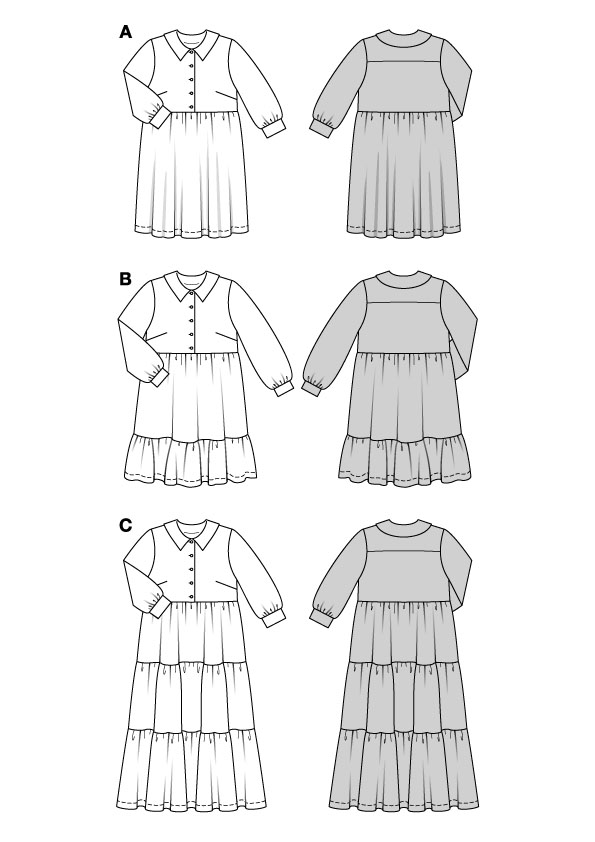 A

B

C