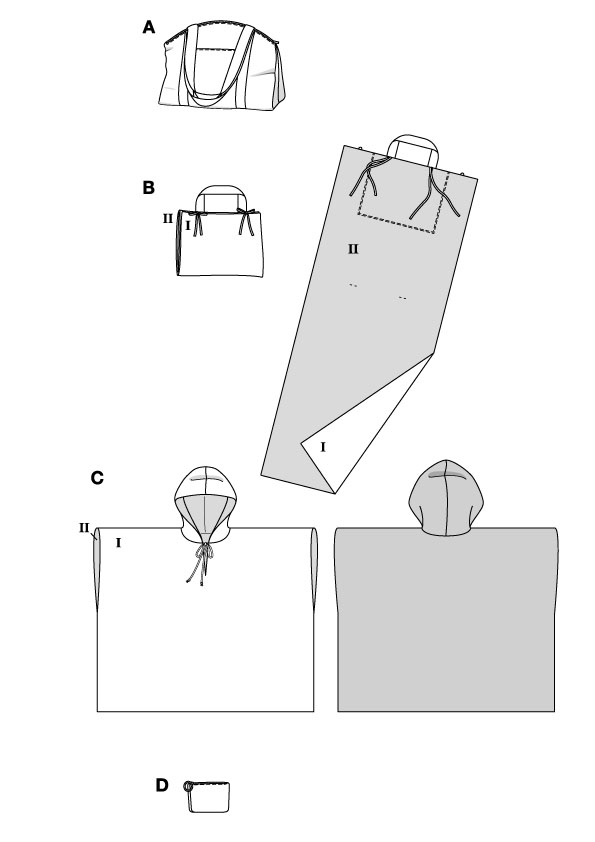 A

B

II I

II

I

C

II I

D