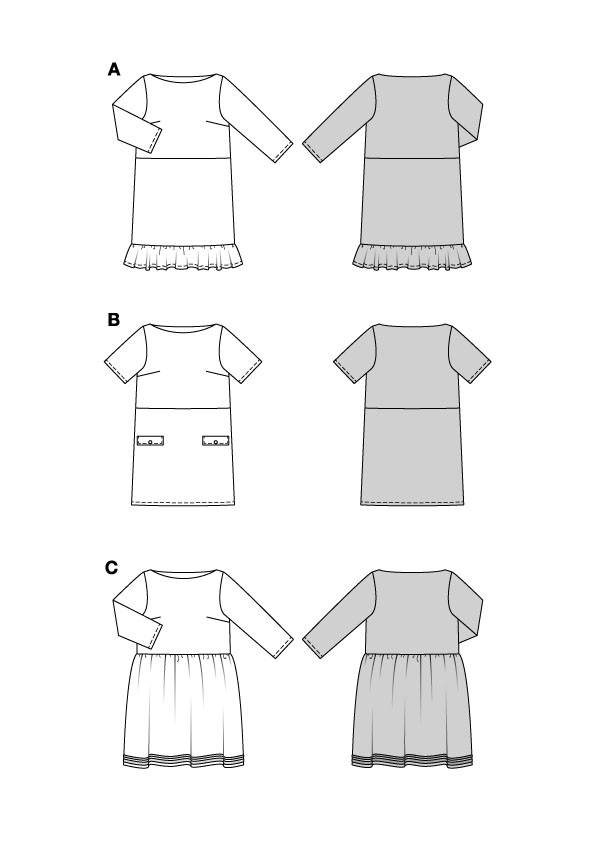 A

B

C