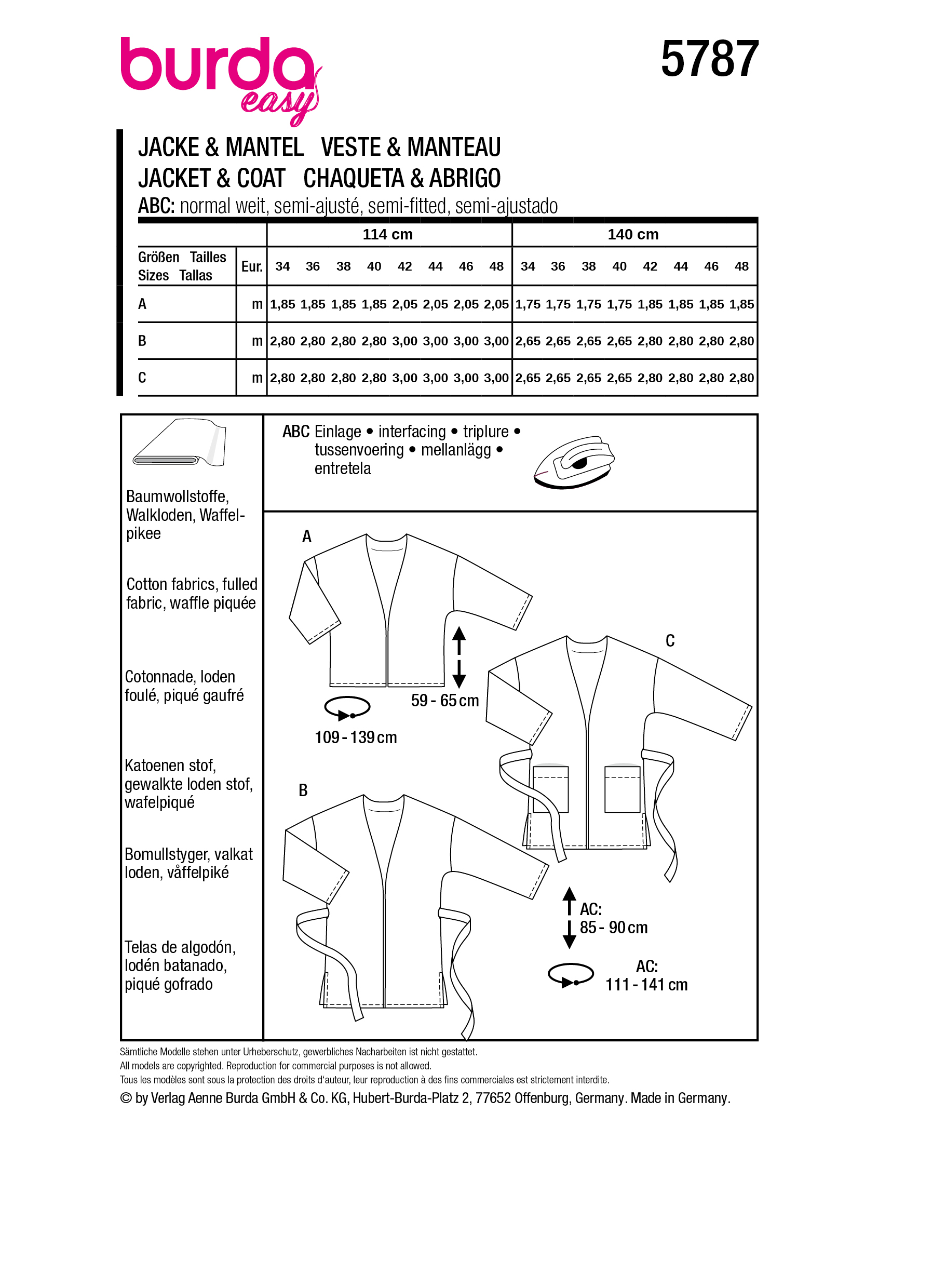 burda easy

5787

JACKE & MANTEL VESTE & MANTEAU
JACKET & COAT CHAQUETA & ABRIGO
ABC: normal weit, semi-ajusté, semi-fitted, semi-ajustado

| | | 114 cm | | | | | | | | 140 cm | | | | | | | |
|---|---|---|---|---|---|---|---|---|---|---|---|---|---|---|---|---|---|
| Größen Tailles Sizes Tallas | Eur. | 34 | 36 | 38 | 40 | 42 | 44 | 46 | 48 | 34 | 36 | 38 | 40 | 42 | 44 | 46 | 48 |
| A | m | 1,85 | 1,85 | 1,85 | 1,85 | 2,05 | 2,05 | 2,05 | 2,05 | 1,75 | 1,75 | 1,75 | 1,75 | 1,85 | 1,85 | 1,85 | 1,85 |
| B | m | 2,80 | 2,80 | 2,80 | 2,80 | 3,00 | 3,00 | 3,00 | 3,00 | 2,65 | 2,65 | 2,65 | 2,65 | 2,80 | 2,80 | 2,80 | 2,80 |
| C | m | 2,80 | 2,80 | 2,80 | 2,80 | 3,00 | 3,00 | 3,00 | 3,00 | 2,65 | 2,65 | 2,65 | 2,65 | 2,80 | 2,80 | 2,80 | 2,80 |

Baumwollstoffe, Walkloden, Waffelpikee

Cotton fabrics, fulled fabric, waffle piquée

Cotonnade, loden foulé, piqué gaufré

Katoenen stof, gewalkte loden stof, wafelpiqué

Bomullstyger, valkat loden, våffelpiké

Telas de algodón, lodén batanado, piqué gofrado

ABC Einlage • interfacing • triplure • tussenvoering • mellanlägg • entretela

A

59 - 65 cm

109 - 139 cm

C

B

AC:
85 - 90 cm

AC:
111 - 141 cm

Sämtliche Modelle stehen unter Urheberschutz, gewerbliches Nacharbeiten ist nicht gestattet.
All models are copyrighted. Reproduction for commercial purposes is not allowed.
Tous les modèles sont sous la protection des droits d'auteur, leur reproduction à des fins commerciales est strictement interdite.
© by Verlag Aenne Burda GmbH & Co. KG, Hubert-Burda-Platz 2, 77652 Offenburg, Germany. Made in Germany.