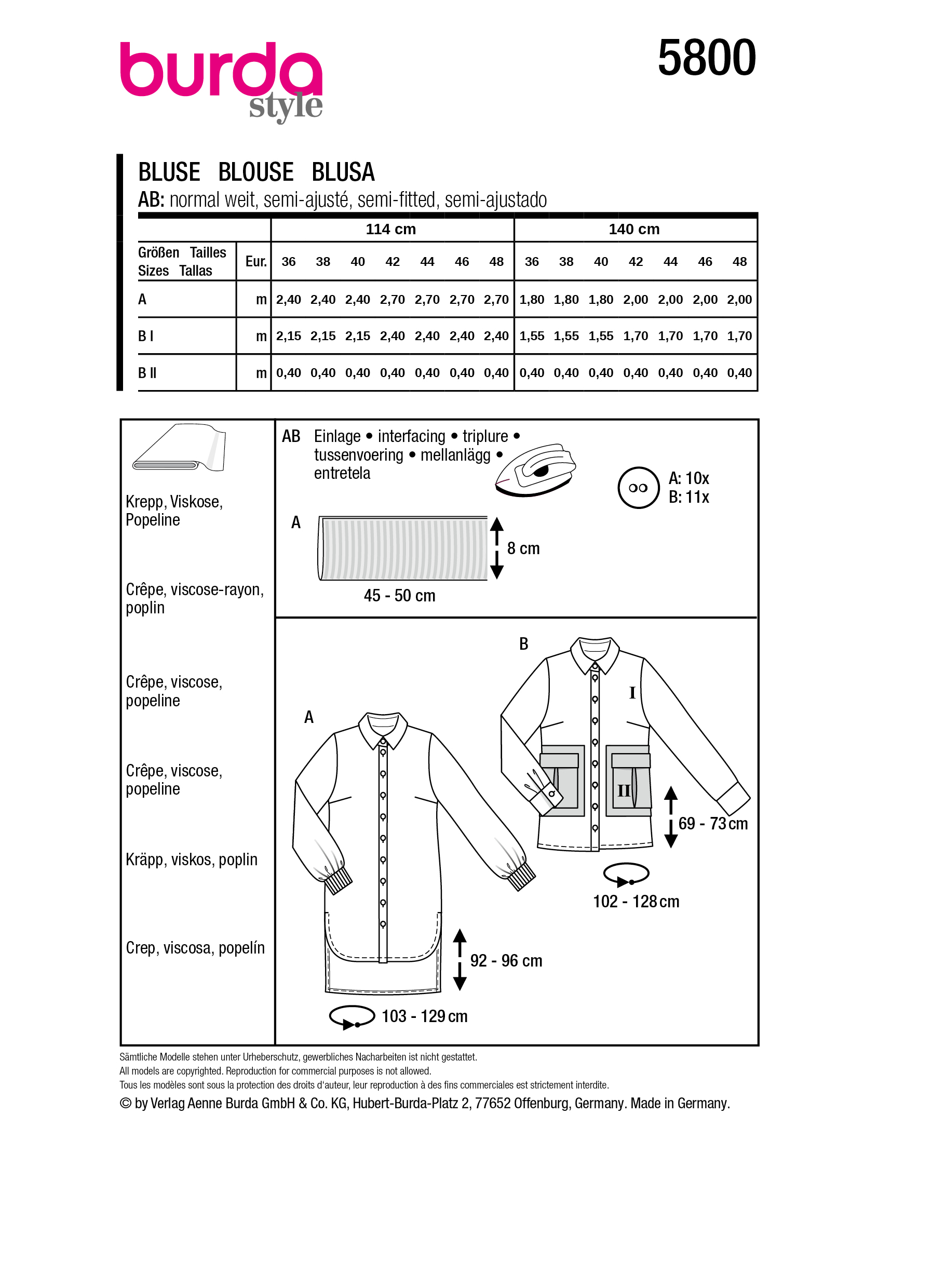 burda style

5800

BLUSE BLOUSE BLUSA
AB: normal weit, semi-ajusté, semi-fitted, semi-ajustado

| | | 114 cm | | | | | | | 140 cm | | | | | | |
|---|---|---|---|---|---|---|---|---|---|---|---|---|---|---|---|
| Größen Tailles Sizes Tallas | Eur. | 36 | 38 | 40 | 42 | 44 | 46 | 48 | 36 | 38 | 40 | 42 | 44 | 46 | 48 |
| A | m | 2,40 | 2,40 | 2,40 | 2,70 | 2,70 | 2,70 | 2,70 | 1,80 | 1,80 | 1,80 | 2,00 | 2,00 | 2,00 | 2,00 |
| B I | m | 2,15 | 2,15 | 2,15 | 2,40 | 2,40 | 2,40 | 2,40 | 1,55 | 1,55 | 1,55 | 1,70 | 1,70 | 1,70 | 1,70 |
| B II | m | 0,40 | 0,40 | 0,40 | 0,40 | 0,40 | 0,40 | 0,40 | 0,40 | 0,40 | 0,40 | 0,40 | 0,40 | 0,40 | 0,40 |

Krepp, Viskose, Popeline

Crêpe, viscose-rayon, poplin

Crêpe, viscose, popeline

Crêpe, viscose, popeline

Kräpp, viskos, poplin

Crep, viscosa, popelín

AB Einlage • interfacing • triplure • tussenvoering • mellanlägg • entretela

A: 10x
B: 11x

A
8 cm
45 - 50 cm

B
I
II
69 - 73 cm
102 - 128 cm

A
92 - 96 cm
103 - 129 cm

Sämtliche Modelle stehen unter Urheberschutz, gewerbliches Nacharbeiten ist nicht gestattet.
All models are copyrighted. Reproduction for commercial purposes is not allowed.
Tous les modèles sont sous la protection des droits d'auteur, leur reproduction à des fins commerciales est strictement interdite.
© by Verlag Aenne Burda GmbH & Co. KG, Hubert-Burda-Platz 2, 77652 Offenburg, Germany. Made in Germany.