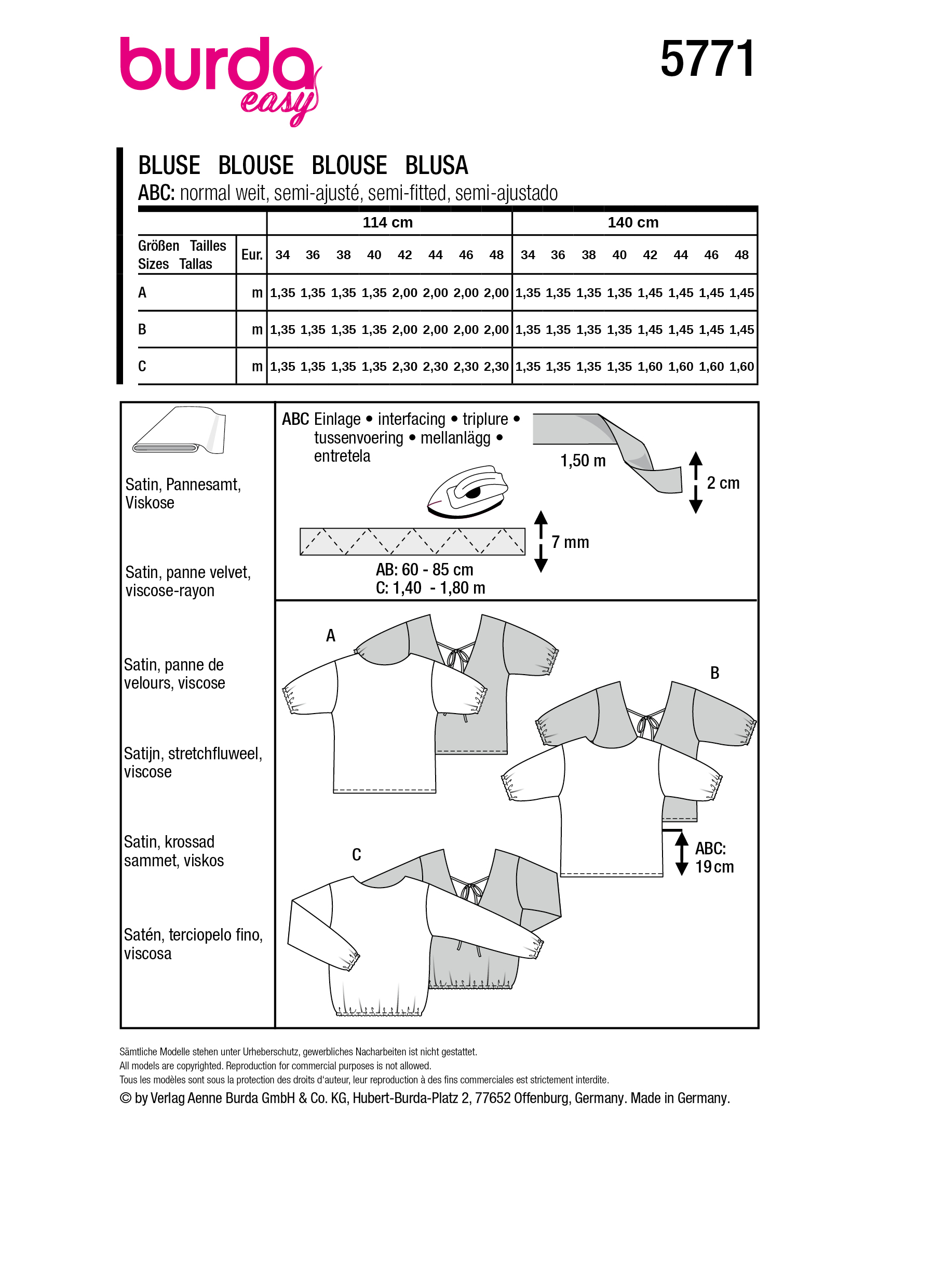 burda easy

5771

BLUSE BLOUSE BLOUSE BLUSA
ABC: normal weit, semi-ajusté, semi-fitted, semi-ajustado

| | | 114 cm | | | | | | | | 140 cm | | | | | | | |
|---|---|---|---|---|---|---|---|---|---|---|---|---|---|---|---|---|---|
| Größen Tailles Sizes Tallas | Eur. | 34 | 36 | 38 | 40 | 42 | 44 | 46 | 48 | 34 | 36 | 38 | 40 | 42 | 44 | 46 | 48 |
| A | m | 1,35 | 1,35 | 1,35 | 1,35 | 2,00 | 2,00 | 2,00 | 2,00 | 1,35 | 1,35 | 1,35 | 1,35 | 1,45 | 1,45 | 1,45 | 1,45 |
| B | m | 1,35 | 1,35 | 1,35 | 1,35 | 2,00 | 2,00 | 2,00 | 2,00 | 1,35 | 1,35 | 1,35 | 1,35 | 1,45 | 1,45 | 1,45 | 1,45 |
| C | m | 1,35 | 1,35 | 1,35 | 1,35 | 2,30 | 2,30 | 2,30 | 2,30 | 1,35 | 1,35 | 1,35 | 1,35 | 1,60 | 1,60 | 1,60 | 1,60 |

Satin, Pannesamt, Viskose

Satin, panne velvet, viscose-rayon

Satin, panne de velours, viscose

Satijn, stretchfluweel, viscose

Satin, krossad sammet, viskos

Satén, terciopelo fino, viscosa

ABC Einlage • interfacing • triplure • tussenvoering • mellanlägg • entretela

1,50 m

2 cm

7 mm

AB: 60 - 85 cm
C: 1,40 - 1,80 m

A

B

C

ABC: 19 cm

Sämtliche Modelle stehen unter Urheberschutz, gewerbliches Nacharbeiten ist nicht gestattet.
All models are copyrighted. Reproduction for commercial purposes is not allowed.
Tous les modèles sont sous la protection des droits d'auteur, leur reproduction à des fins commerciales est strictement interdite.
© by Verlag Aenne Burda GmbH & Co. KG, Hubert-Burda-Platz 2, 77652 Offenburg, Germany. Made in Germany.