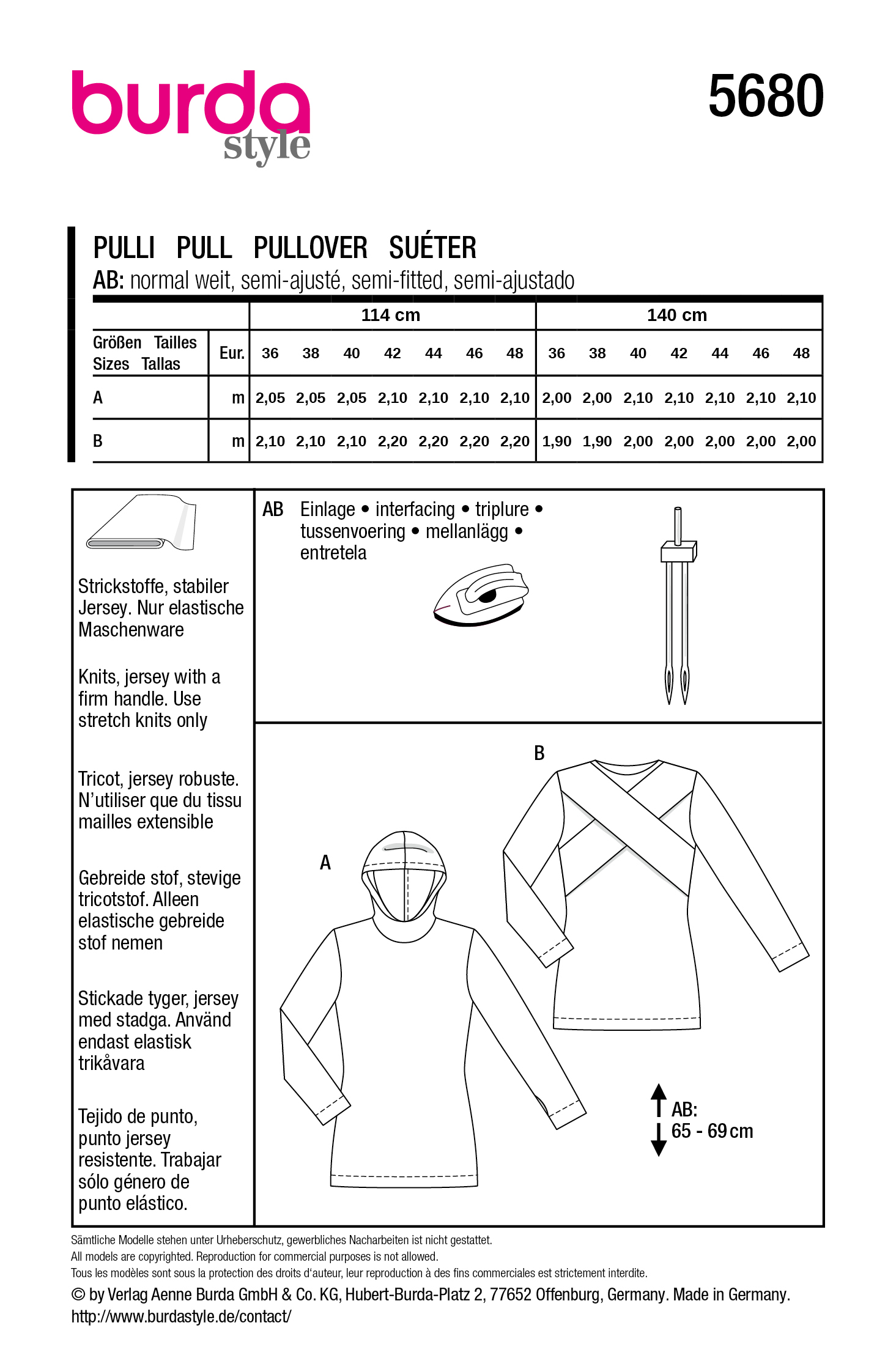 burda style

5680

PULLI PULL PULLOVER SUÉTER
AB: normal weit, semi-ajusté, semi-fitted, semi-ajustado

| | | 114 cm | | | | | | | 140 cm | | | | | | |
|---|---|---|---|---|---|---|---|---|---|---|---|---|---|---|---|
| Größen Tailles Sizes Tallas | Eur. | 36 | 38 | 40 | 42 | 44 | 46 | 48 | 36 | 38 | 40 | 42 | 44 | 46 | 48 |
| A | m | 2,05 | 2,05 | 2,05 | 2,10 | 2,10 | 2,10 | 2,10 | 2,00 | 2,00 | 2,10 | 2,10 | 2,10 | 2,10 | 2,10 |
| B | m | 2,10 | 2,10 | 2,10 | 2,20 | 2,20 | 2,20 | 2,20 | 1,90 | 1,90 | 2,00 | 2,00 | 2,00 | 2,00 | 2,00 |

Strickstoffe, stabiler Jersey. Nur elastische Maschenware

Knits, jersey with a firm handle. Use stretch knits only

Tricot, jersey robuste. N'utiliser que du tissu mailles extensible

Gebreide stof, stevige tricotstof. Alleen elastische gebreide stof nemen

Stickade tyger, jersey med stadga. Använd endast elastisk trikåvara

Tejido de punto, punto jersey resistente. Trabajar sólo género de punto elástico.

AB Einlage • interfacing • triplure • tussenvoering • mellanlägg • entretela

B

A

AB:
65 - 69 cm

Sämtliche Modelle stehen unter Urheberschutz, gewerbliches Nacharbeiten ist nicht gestattet.
All models are copyrighted. Reproduction for commercial purposes is not allowed.
Tous les modèles sont sous la protection des droits d'auteur, leur reproduction à des fins commerciales est strictement interdite.
© by Verlag Aenne Burda GmbH & Co. KG, Hubert-Burda-Platz 2, 77652 Offenburg, Germany. Made in Germany.
http://www.burdastyle.de/contact/