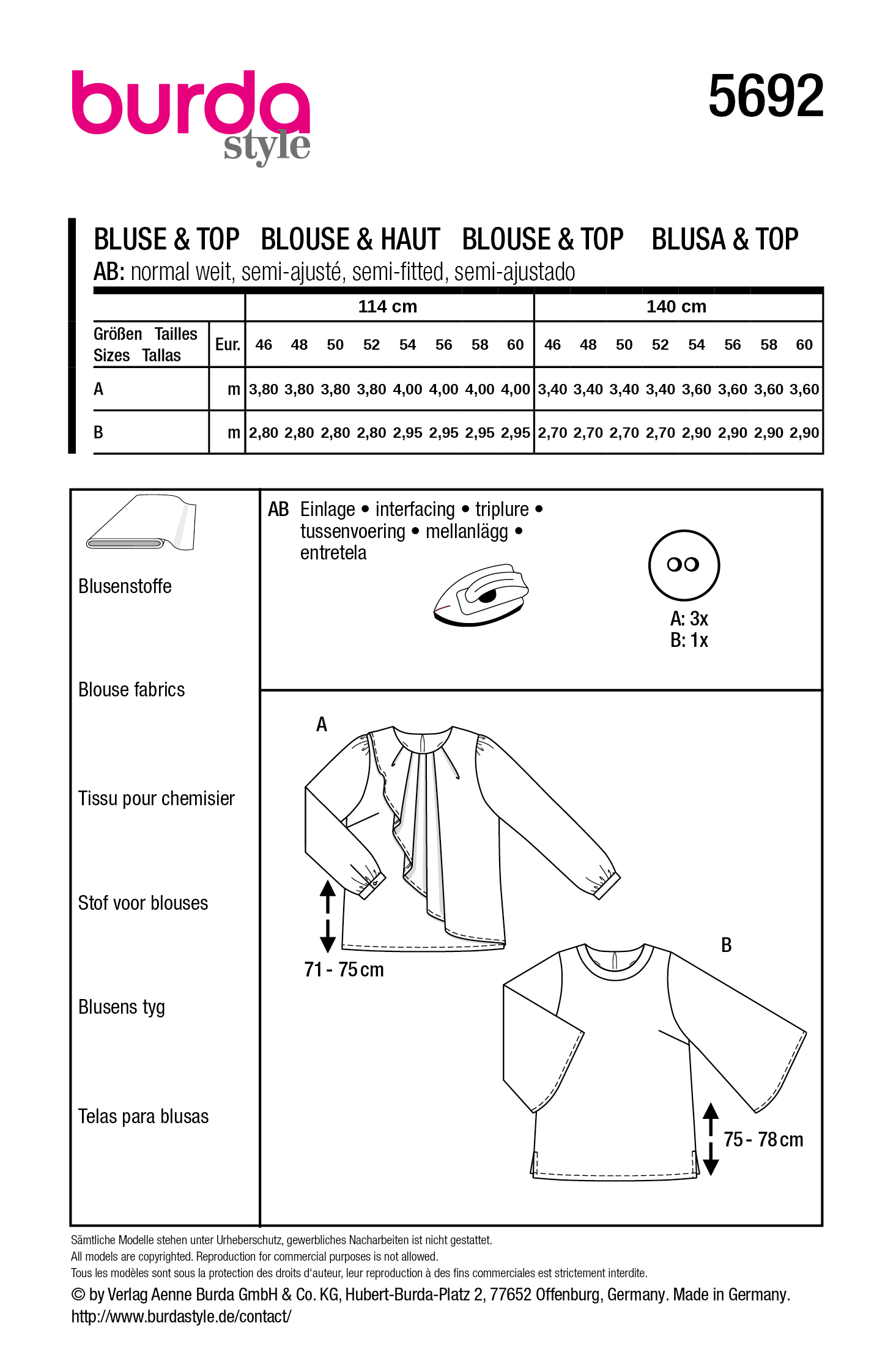 burda style

5692

BLUSE & TOP BLOUSE & HAUT BLOUSE & TOP BLUSA & TOP
AB: normal weit, semi-ajusté, semi-fitted, semi-ajustado

| | | 114 cm | | | | | | | | 140 cm | | | | | | | |
|---|---|---|---|---|---|---|---|---|---|---|---|---|---|---|---|---|---|
| Größen Tailles Sizes Tallas | Eur. | 46 | 48 | 50 | 52 | 54 | 56 | 58 | 60 | 46 | 48 | 50 | 52 | 54 | 56 | 58 | 60 |
| A | m | 3,80 | 3,80 | 3,80 | 3,80 | 4,00 | 4,00 | 4,00 | 4,00 | 3,40 | 3,40 | 3,40 | 3,40 | 3,60 | 3,60 | 3,60 | 3,60 |
| B | m | 2,80 | 2,80 | 2,80 | 2,80 | 2,95 | 2,95 | 2,95 | 2,95 | 2,70 | 2,70 | 2,70 | 2,70 | 2,90 | 2,90 | 2,90 | 2,90 |

Blusenstoffe

Blouse fabrics

Tissu pour chemisier

Stof voor blouses

Blusens tyg

Telas para blusas

AB Einlage • interfacing • triplure • tussenvoering • mellanlägg • entretela

A: 3x
B: 1x

A

71 - 75 cm

B

75 - 78 cm

Sämtliche Modelle stehen unter Urheberschutz, gewerbliches Nacharbeiten ist nicht gestattet.
All models are copyrighted. Reproduction for commercial purposes is not allowed.
Tous les modèles sont sous la protection des droits d'auteur, leur reproduction à des fins commerciales est strictement interdite.
© by Verlag Aenne Burda GmbH & Co. KG, Hubert-Burda-Platz 2, 77652 Offenburg, Germany. Made in Germany.
http://www.burdastyle.de/contact/