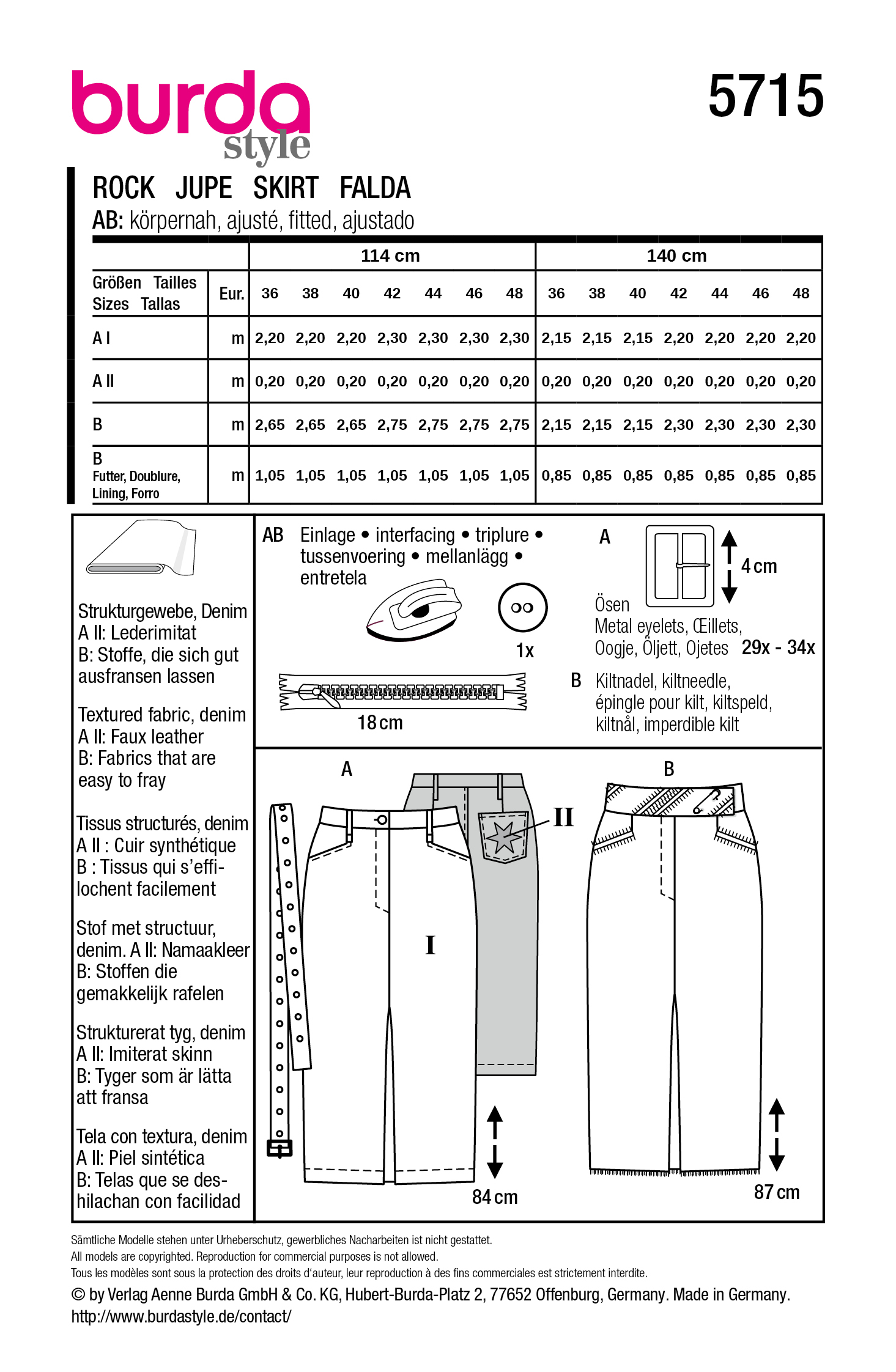 burda style

5715

ROCK JUPE SKIRT FALDA
AB: körpernah, ajusté, fitted, ajustado

| | | 114 cm | | | | | | | 140 cm | | | | | | |
|---|---|---|---|---|---|---|---|---|---|---|---|---|---|---|---|
| Größen Tailles Sizes Tallas | Eur. | 36 | 38 | 40 | 42 | 44 | 46 | 48 | 36 | 38 | 40 | 42 | 44 | 46 | 48 |
| A I | m | 2,20 | 2,20 | 2,20 | 2,30 | 2,30 | 2,30 | 2,30 | 2,15 | 2,15 | 2,15 | 2,20 | 2,20 | 2,20 | 2,20 |
| A II | m | 0,20 | 0,20 | 0,20 | 0,20 | 0,20 | 0,20 | 0,20 | 0,20 | 0,20 | 0,20 | 0,20 | 0,20 | 0,20 | 0,20 |
| B | m | 2,65 | 2,65 | 2,65 | 2,75 | 2,75 | 2,75 | 2,75 | 2,15 | 2,15 | 2,15 | 2,30 | 2,30 | 2,30 | 2,30 |
| B Futter, Doublure, Lining, Forro | m | 1,05 | 1,05 | 1,05 | 1,05 | 1,05 | 1,05 | 1,05 | 0,85 | 0,85 | 0,85 | 0,85 | 0,85 | 0,85 | 0,85 |

Strukturgewebe, Denim
A II: Lederimitat
B: Stoffe, die sich gut ausfransen lassen

Textured fabric, denim
A II: Faux leather
B: Fabrics that are easy to fray

Tissus structurés, denim
A II : Cuir synthétique
B : Tissus qui s'effilochent facilement

Stof met structuur, denim. A II: Namaakleer
B: Stoffen die gemakkelijk rafelen

Strukturerat tyg, denim
A II: Imiterat skinn
B: Tyger som är lätta att fransa

Tela con textura, denim
A II: Piel sintética
B: Telas que se deshilachan con facilidad

AB Einlage • interfacing • triplure • tussenvoering • mellanlägg • entretela

1x

18 cm

A
4 cm
Ösen
Metal eyelets, Œillets,
Oogje, Öljett, Ojetes 29x - 34x

B Kiltnadel, kiltneedle, épingle pour kilt, kiltspeld, kiltnål, imperdible kilt

A
II
I
84 cm

B
87 cm

Sämtliche Modelle stehen unter Urheberschutz, gewerbliches Nacharbeiten ist nicht gestattet.
All models are copyrighted. Reproduction for commercial purposes is not allowed.
Tous les modèles sont sous la protection des droits d'auteur, leur reproduction à des fins commerciales est strictement interdite.
© by Verlag Aenne Burda GmbH & Co. KG, Hubert-Burda-Platz 2, 77652 Offenburg, Germany. Made in Germany.
http://www.burdastyle.de/contact/