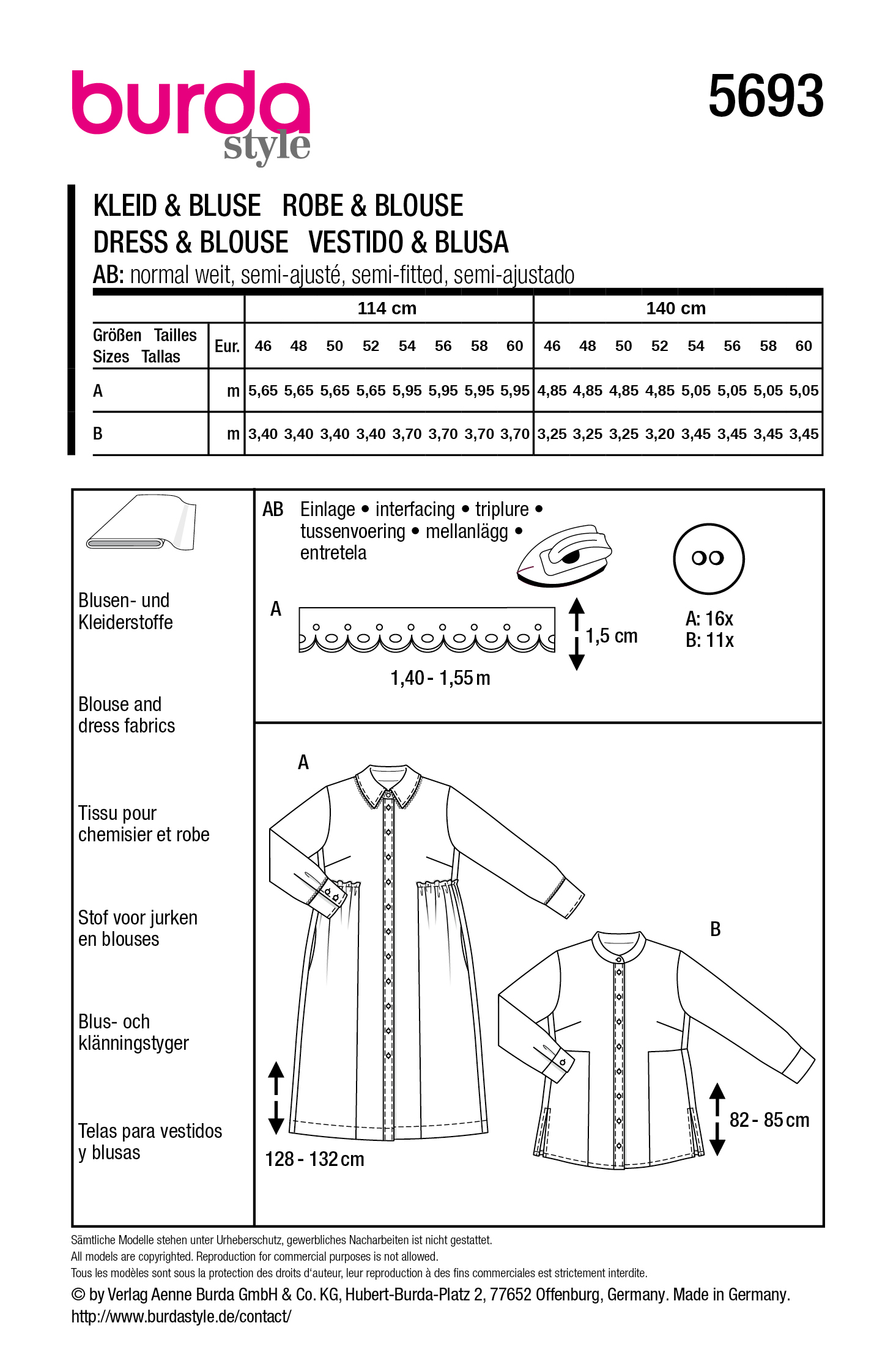 burda style

5693

KLEID & BLUSE ROBE & BLOUSE
DRESS & BLOUSE VESTIDO & BLUSA
AB: normal weit, semi-ajusté, semi-fitted, semi-ajustado

| | | 114 cm | | | | | | | | 140 cm | | | | | | | |
|---|---|---|---|---|---|---|---|---|---|---|---|---|---|---|---|---|---|
| Größen Tailles Sizes Tallas | Eur. | 46 | 48 | 50 | 52 | 54 | 56 | 58 | 60 | 46 | 48 | 50 | 52 | 54 | 56 | 58 | 60 |
| A | m | 5,65 | 5,65 | 5,65 | 5,65 | 5,95 | 5,95 | 5,95 | 5,95 | 4,85 | 4,85 | 4,85 | 4,85 | 5,05 | 5,05 | 5,05 | 5,05 |
| B | m | 3,40 | 3,40 | 3,40 | 3,40 | 3,70 | 3,70 | 3,70 | 3,70 | 3,25 | 3,25 | 3,25 | 3,20 | 3,45 | 3,45 | 3,45 | 3,45 |

Blusen- und Kleiderstoffe

Blouse and dress fabrics

Tissu pour chemisier et robe

Stof voor jurken en blouses

Blus- och klänningstyger

Telas para vestidos y blusas

AB Einlage • interfacing • triplure • tussenvoering • mellanlägg • entretela

A

1,5 cm

1,40 - 1,55 m

A: 16x
B: 11x

A

B

128 - 132 cm

82 - 85 cm

Sämtliche Modelle stehen unter Urheberschutz, gewerbliches Nacharbeiten ist nicht gestattet.
All models are copyrighted. Reproduction for commercial purposes is not allowed.
Tous les modèles sont sous la protection des droits d'auteur, leur reproduction à des fins commerciales est strictement interdite.
© by Verlag Aenne Burda GmbH & Co. KG, Hubert-Burda-Platz 2, 77652 Offenburg, Germany. Made in Germany.
http://www.burdastyle.de/contact/