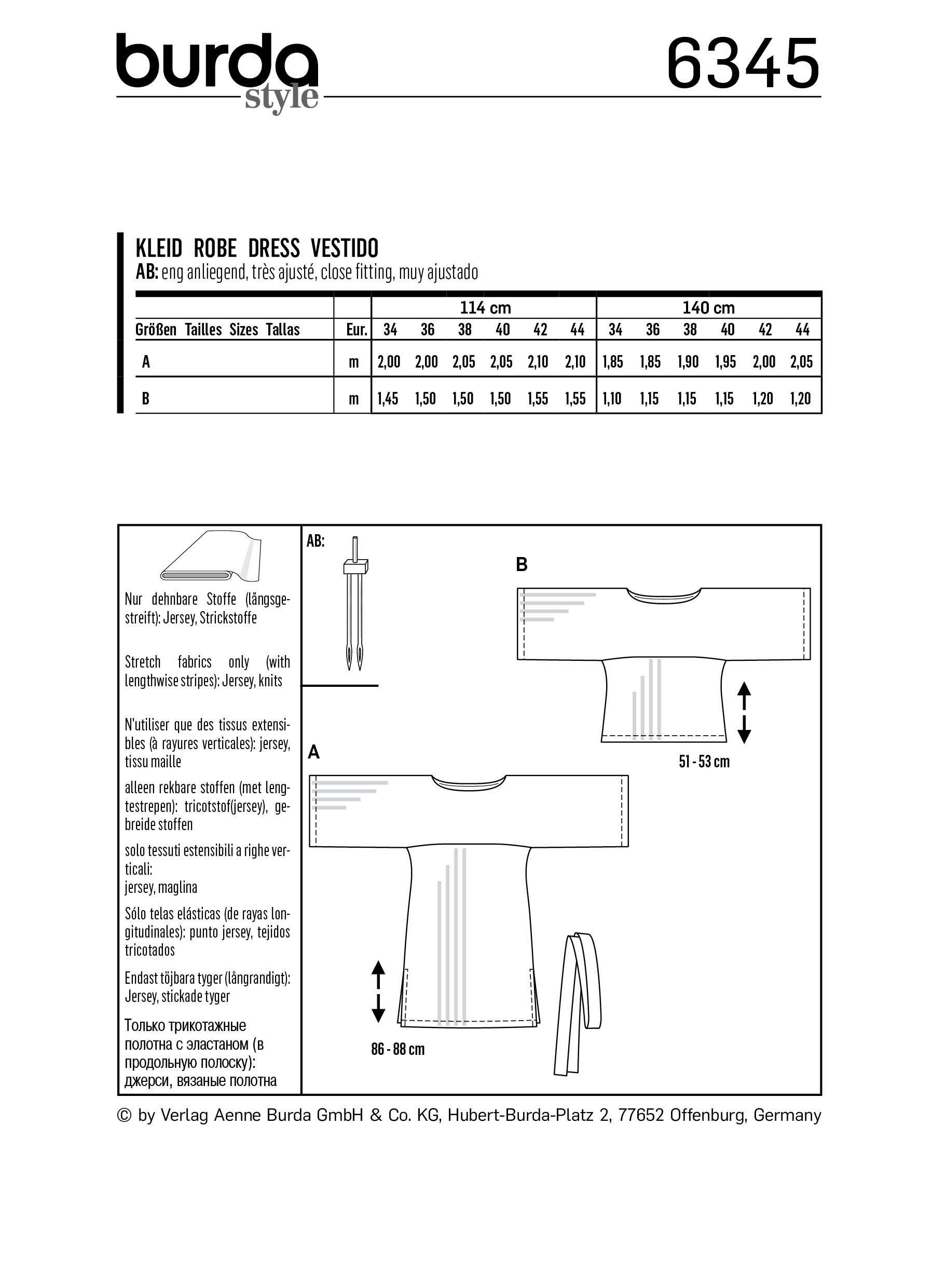 burda style

6345

KLEID ROBE DRESS VESTIDO
AB: eng anliegend, très ajusté, close fitting, muy ajustado

| | | 114 cm | | | | | | 140 cm | | | | | |
|---|---|---|---|---|---|---|---|---|---|---|---|---|---|
| Größen Tailles Sizes Tallas | Eur. | 34 | 36 | 38 | 40 | 42 | 44 | 34 | 36 | 38 | 40 | 42 | 44 |
| A | m | 2,00 | 2,00 | 2,05 | 2,05 | 2,10 | 2,10 | 1,85 | 1,85 | 1,90 | 1,95 | 2,00 | 2,05 |
| B | m | 1,45 | 1,50 | 1,50 | 1,50 | 1,55 | 1,55 | 1,10 | 1,15 | 1,15 | 1,15 | 1,20 | 1,20 |

Nur dehnbare Stoffe (längsgestreift): Jersey, Strickstoffe

Stretch fabrics only (with lengthwise stripes): Jersey, knits

N'utiliser que des tissus extensibles (à rayures verticales): jersey, tissu maille

alleen rekbare stoffen (met lengtestrepen): tricotstof(jersey), gebreide stoffen

solo tessuti estensibili a righe verticali:
jersey, maglina

Sólo telas elásticas (de rayas longitudinales): punto jersey, tejidos tricotados

Endast töjbara tyger (långrandigt): Jersey, stickade tyger

Только трикотажные полотна с эластаном (в продольную полоску): джерси, вязаные полотна

AB:

B

51 - 53 cm

A

86 - 88 cm

© by Verlag Aenne Burda GmbH & Co. KG, Hubert-Burda-Platz 2, 77652 Offenburg, Germany